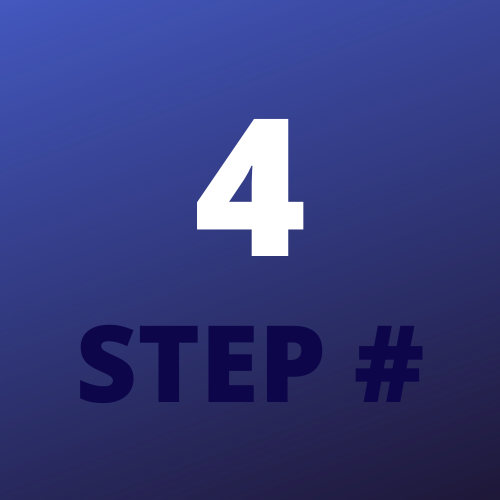 4

STEP #